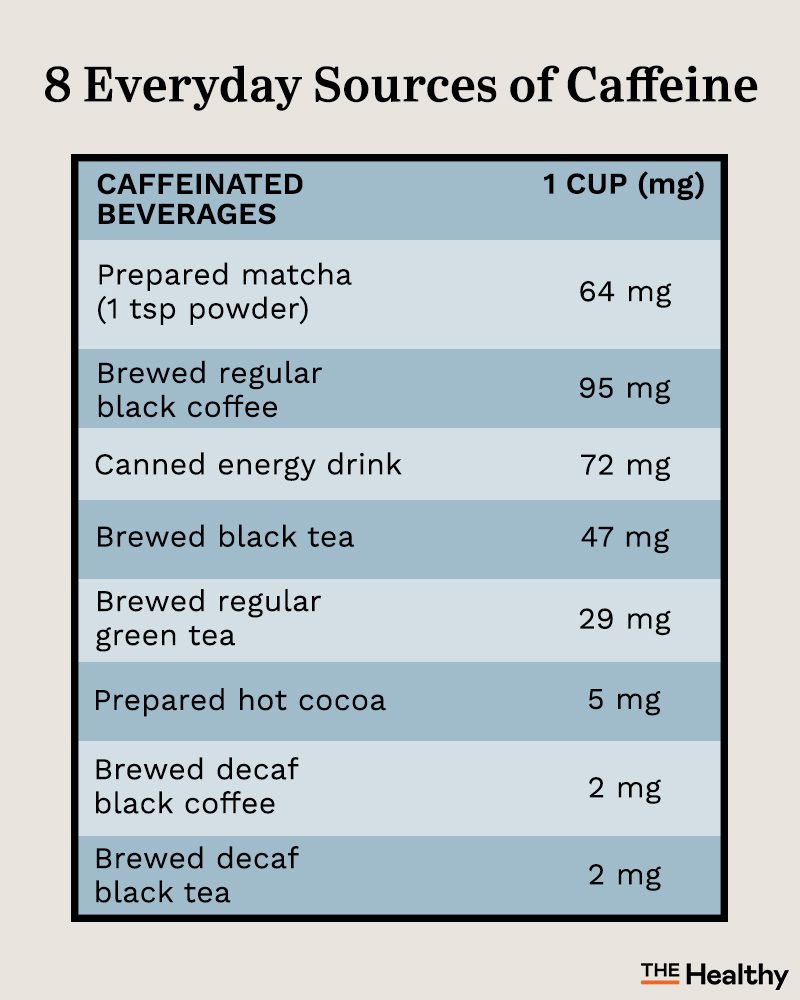 8 Everyday Sources of Caffeine

| CAFFEINATED BEVERAGES | 1 CUP (mg) |
|---|---|
| Prepared matcha (1 tsp powder) | 64 mg |
| Brewed regular black coffee | 95 mg |
| Canned energy drink | 72 mg |
| Brewed black tea | 47 mg |
| Brewed regular green tea | 29 mg |
| Prepared hot cocoa | 5 mg |
| Brewed decaf black coffee | 2 mg |
| Brewed decaf black tea | 2 mg |

THE Healthy